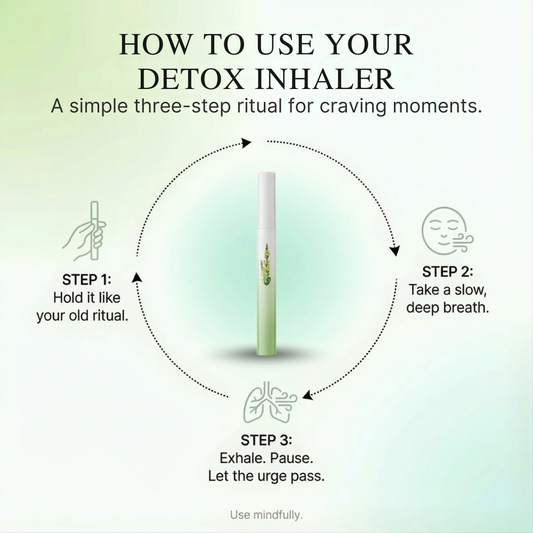 HOW TO USE YOUR DETOX INHALER

A simple three-step ritual for craving moments.

STEP 1:
Hold it like your old ritual.

STEP 2:
Take a slow, deep breath.

STEP 3:
Exhale. Pause.
Let the urge pass.

Use mindfully.